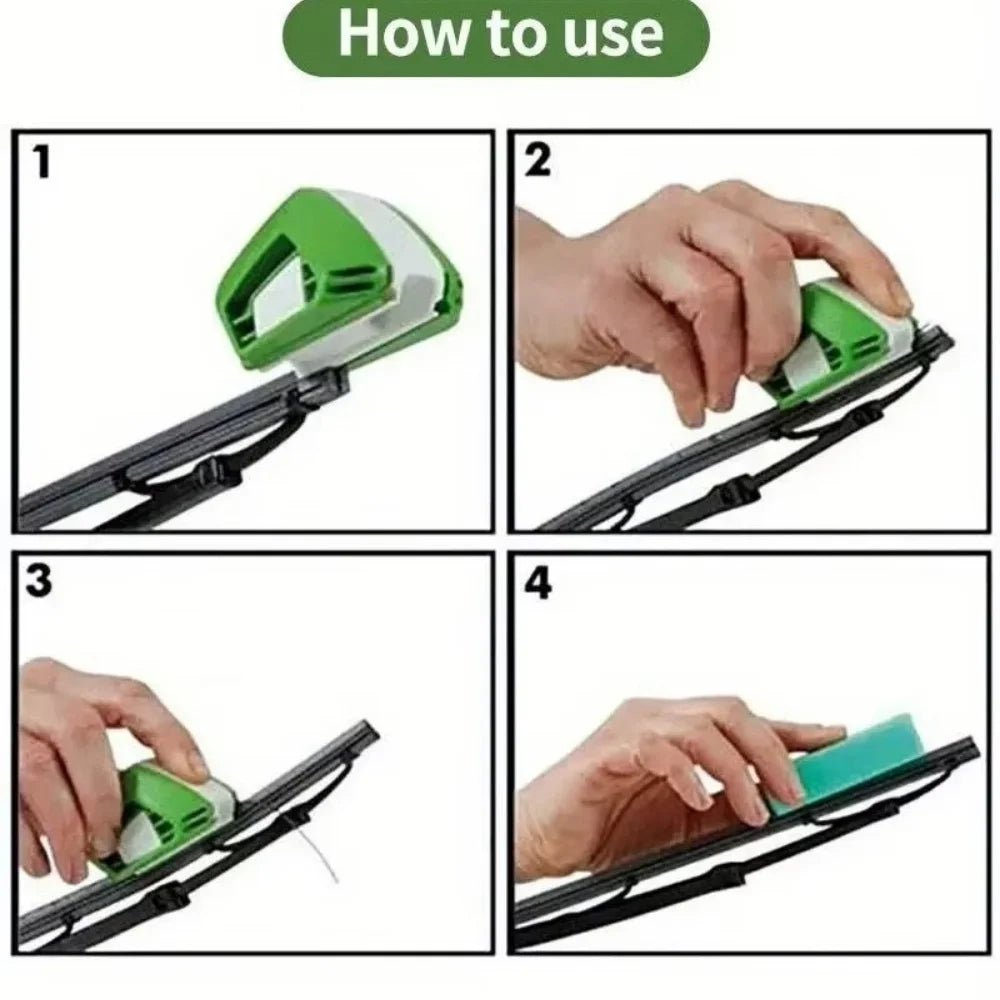 How to use

1

2

3

4